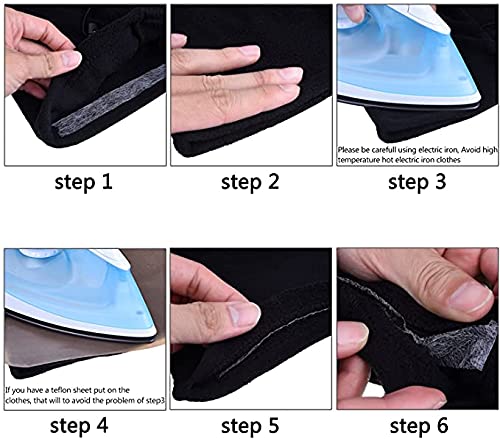 step 1

step 2

Please be carefull using electric iron, Avoid high temperature hot electric iron clothes

step 3

If you have a teflon sheet put on the clothes, that will to avoid the problem of step3

step 4

step 5

step 6